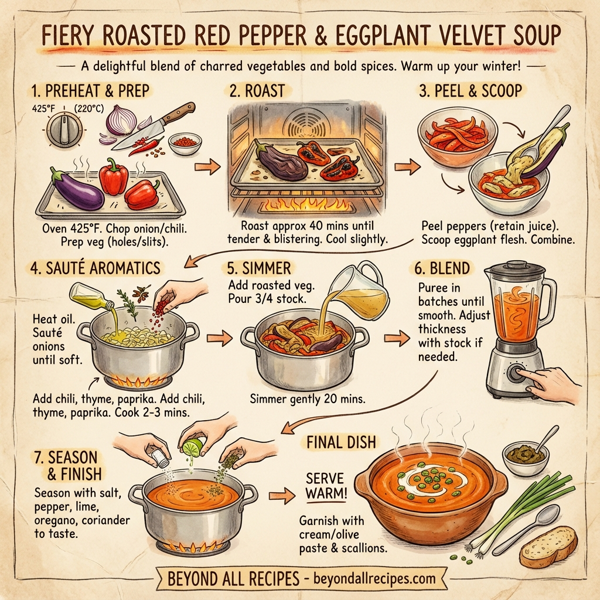 FIERY ROASTED RED PEPPER & EGGPLANT VELVET SOUP

— A delightful blend of charred vegetables and bold spices. Warm up your winter! —

1. PREHEAT & PREP

425°F (220°C)

Oven 425°F. Chop onion/chili. Prep veg (holes/slits).

2. ROAST

Roast approx 40 mins until tender & blistering. Cool slightly.

3. PEEL & SCOOP

Peel peppers (retain juice). Scoop eggplant flesh. Combine.

4. SAUTÉ AROMATICS

Heat oil. Sauté onions until soft.

Add chili, thyme, paprika. Add chili, thyme, paprika. Cook 2-3 mins.

5. SIMMER

Add roasted veg. Pour 3/4 stock.

Simmer gently 20 mins.

6. BLEND

Puree in batches until smooth. Adjust thickness with stock if needed.

7. SEASON & FINISH

Season with salt, pepper, lime, oregano, coriander to taste.

FINAL DISH

SERVE WARM!

Garnish with cream/olive paste & scallions.

BEYOND ALL RECIPES - beyondallrecipes.com