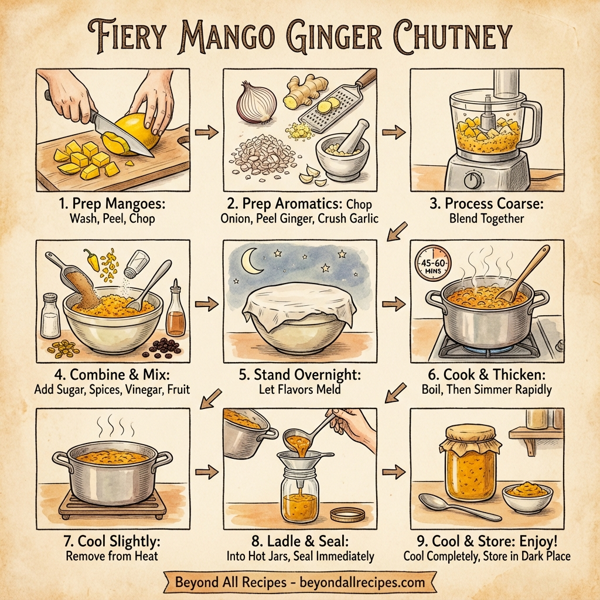 FIERY MANGO GINGER CHUTNEY

1. Prep Mangoes:
Wash, Peel, Chop

2. Prep Aromatics: Chop Onion, Peel Ginger, Crush Garlic

3. Process Coarse:
Blend Together

4. Combine & Mix:
Add Sugar, Spices, Vinegar, Fruit

5. Stand Overnight:
Let Flavors Meld

45-60 MINS

6. Cook & Thicken:
Boil, Then Simmer Rapidly

7. Cool Slightly:
Remove from Heat

8. Ladle & Seal:
Into Hot Jars, Seal Immediately

9. Cool & Store: Enjoy!
Cool Completely, Store in Dark Place

Beyond All Recipes - beyondallrecipes.com