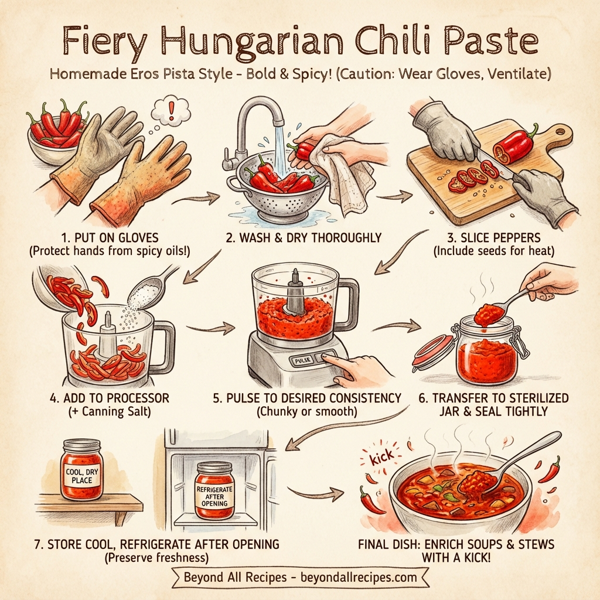 Fiery Hungarian Chili Paste

Homemade Eros Pista Style - Bold & Spicy! (Caution: Wear Gloves, Ventilate)

!

1. PUT ON GLOVES
(Protect hands from spicy oils!)

2. WASH & DRY THOROUGHLY

3. SLICE PEPPERS
(Include seeds for heat)

4. ADD TO PROCESSOR
(+ Canning Salt)

PULSE

5. PULSE TO DESIRED CONSISTENCY
(Chunky or smooth)

6. TRANSFER TO STERILIZED JAR & SEAL TIGHTLY

COOL, DRY PLACE

REFRIGERATE AFTER OPENING

7. STORE COOL, REFRIGERATE AFTER OPENING
(Preserve freshness)

kick

FINAL DISH: ENRICH SOUPS & STEWS WITH A KICK!

Beyond All Recipes - beyondallrecipes.com