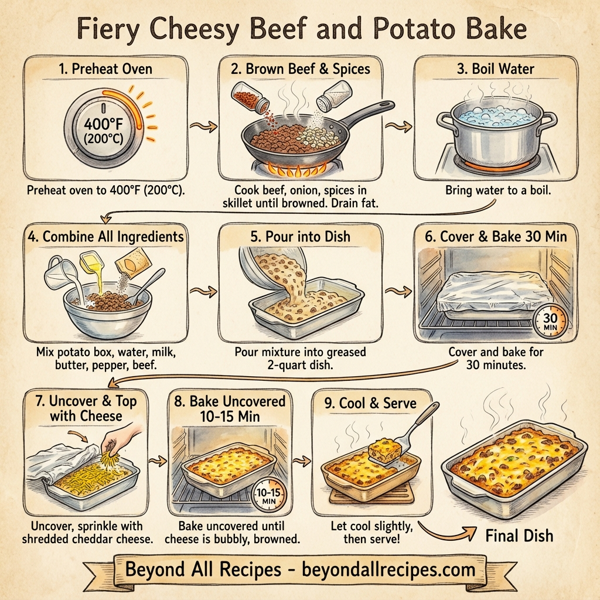 Fiery Cheesy Beef and Potato Bake

1. Preheat Oven

400°F (200°C)

Preheat oven to 400°F (200°C).

2. Brown Beef & Spices

Cook beef, onion, spices in skillet until browned. Drain fat.

3. Boil Water

Bring water to a boil.

4. Combine All Ingredients

Mix potato box, water, milk, butter, pepper, beef.

5. Pour into Dish

Pour mixture into greased 2-quart dish.

6. Cover & Bake 30 Min

30 MIN

Cover and bake for 30 minutes.

7. Uncover & Top with Cheese

Uncover, sprinkle with shredded cheddar cheese.

8. Bake Uncovered 10-15 Min

10-15 MIN

Bake uncovered until cheese is bubbly, browned.

9. Cool & Serve

Let cool slightly, then serve!

Final Dish

Beyond All Recipes - beyondallrecipes.com