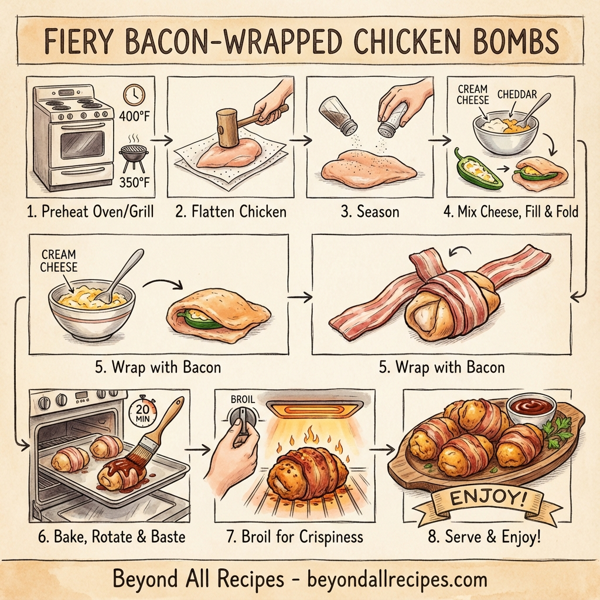 FIERY BACON-WRAPPED CHICKEN BOMBS

400°F

350°F

1. Preheat Oven/Grill

2. Flatten Chicken

3. Season

CREAM CHEESE

CHEDDAR

4. Mix Cheese, Fill & Fold

CREAM CHEESE

5. Wrap with Bacon

5. Wrap with Bacon

20 MIN

6. Bake, Rotate & Baste

BROIL

7. Broil for Crispiness

ENJOY!

8. Serve & Enjoy!

Beyond All Recipes - beyondallrecipes.com