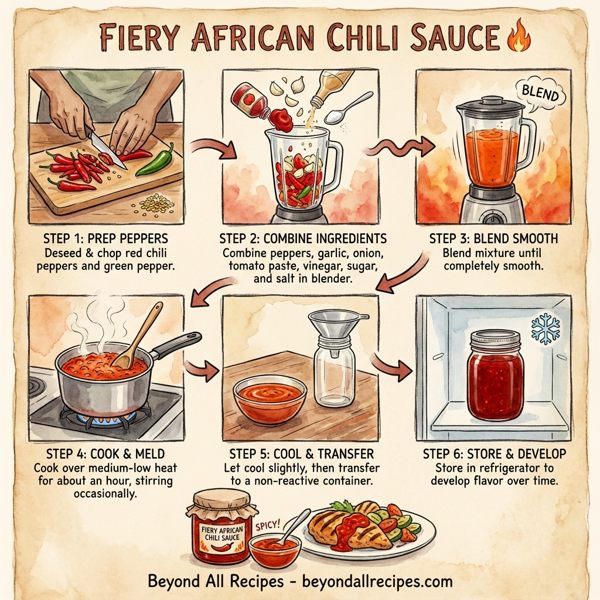 FIERY AFRICAN CHILI SAUCE

BLEND

STEP 1: PREP PEPPERS
Deseed & chop red chili peppers and green pepper.

STEP 2: COMBINE INGREDIENTS
Combine peppers, garlic, onion, tomato paste, vinegar, sugar, and salt in blender.

STEP 3: BLEND SMOOTH
Blend mixture until completely smooth.

STEP 4: COOK & MELD
Cook over medium-low heat for about an hour, stirring occasionally.

STEP 5: COOL & TRANSFER
Let cool slightly, then transfer to a non-reactive container.

STEP 6: STORE & DEVELOP
Store in refrigerator to develop flavor over time.

FIERY AFRICAN CHILI SAUCE

SPICY!

Beyond All Recipes - beyondallrecipes.com