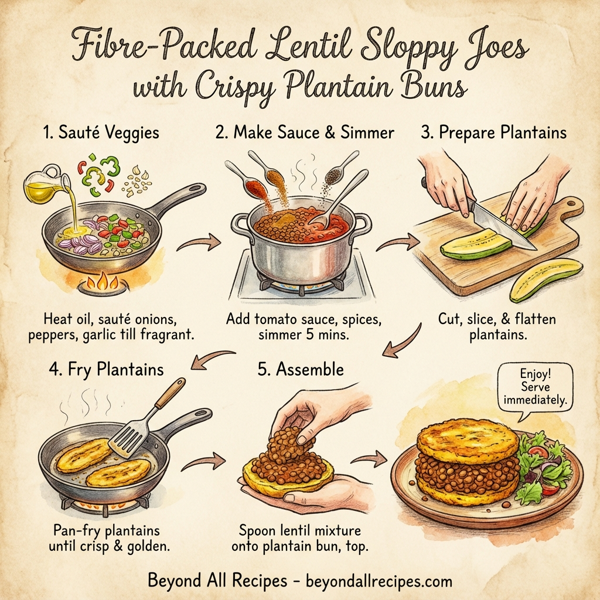 Fibre-Packed Lentil Sloppy Joes with Crispy Plantain Buns

1. Sauté Veggies

Heat oil, sauté onions, peppers, garlic till fragrant.

2. Make Sauce & Simmer

Add tomato sauce, spices, simmer 5 mins.

3. Prepare Plantains

Cut, slice, & flatten plantains.

4. Fry Plantains

Pan-fry plantains until crisp & golden.

5. Assemble

Spoon lentil mixture onto plantain bun, top.

Enjoy! Serve immediately.

Beyond All Recipes - beyondallrecipes.com