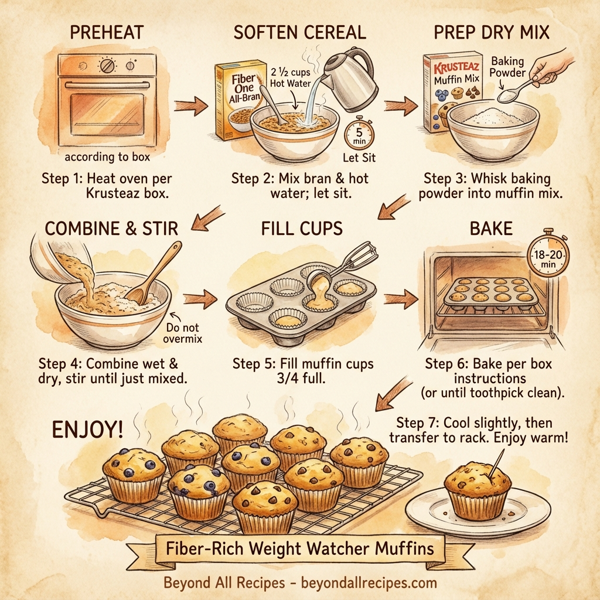 PREHEAT

according to box

Step 1: Heat oven per Krusteaz box.

SOFTEN CEREAL

Fiber One All-Bran

2 ½ cups Hot Water

5 min

Let Sit

Step 2: Mix bran & hot water; let sit.

PREP DRY MIX

KRUSTEAZ Muffin Mix

Baking Powder

Step 3: Whisk baking powder into muffin mix.

COMBINE & STIR

Do not overmix

Step 4: Combine wet & dry, stir until just mixed.

FILL CUPS

Step 5: Fill muffin cups 3/4 full.

BAKE

18-20 min

Step 6: Bake per box instructions (or until toothpick clean).

ENJOY!

Step 7: Cool slightly, then transfer to rack. Enjoy warm!

Fiber-Rich Weight Watcher Muffins

Beyond All Recipes - beyondallrecipes.com