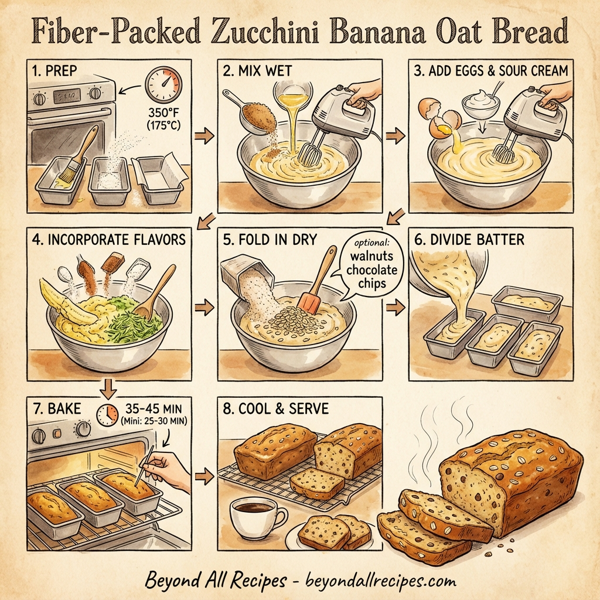 Fiber-Packed Zucchini Banana Oat Bread

1. PREP

350°F (175°C)

2. MIX WET

3. ADD EGGS & SOUR CREAM

4. INCORPORATE FLAVORS

5. FOLD IN DRY

optional: walnuts chocolate chips

6. DIVIDE BATTER

7. BAKE

35-45 MIN (Mini: 25-30 MIN)

8. COOL & SERVE

Beyond All Recipes - beyondallrecipes.com