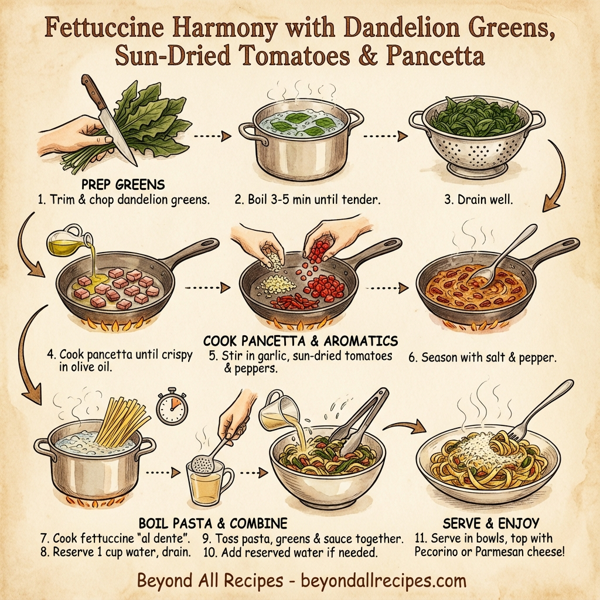 Fettuccine Harmony with Dandelion Greens, Sun-Dried Tomatoes & Pancetta

PREP GREENS
1. Trim & chop dandelion greens.

2. Boil 3-5 min until tender.

3. Drain well.

COOK PANCETTA & AROMATICS
4. Cook pancetta until crispy in olive oil.

5. Stir in garlic, sun-dried tomatoes & peppers.

6. Season with salt & pepper.

BOIL PASTA & COMBINE
7. Cook fettuccine "al dente".
8. Reserve 1 cup water, drain.

9. Toss pasta, greens & sauce together.
10. Add reserved water if needed.

SERVE & ENJOY
11. Serve in bowls, top with Pecorino or Parmesan cheese!

Beyond All Recipes - beyondallrecipes.com