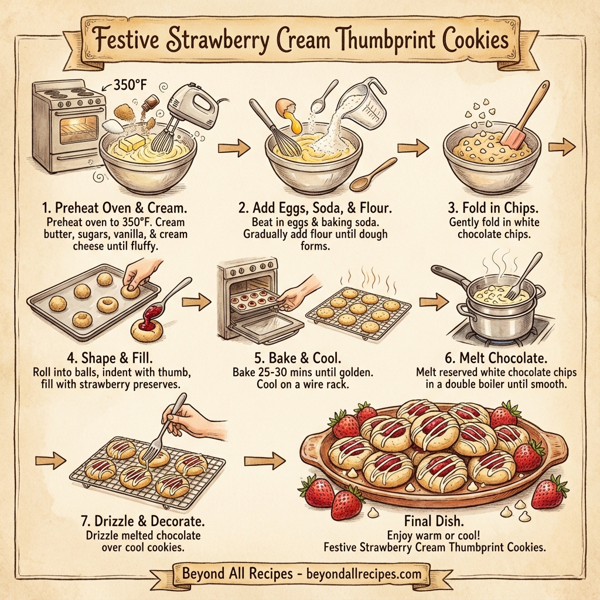 Festive Strawberry Cream Thumbprint Cookies

350°F

1. Preheat Oven & Cream.
Preheat oven to 350°F. Cream butter, sugars, vanilla, & cream cheese until fluffy.

2. Add Eggs, Soda, & Flour.
Beat in eggs & baking soda. Gradually add flour until dough forms.

3. Fold in Chips.
Gently fold in white chocolate chips.

4. Shape & Fill.
Roll into balls, indent with thumb, fill with strawberry preserves.

5. Bake & Cool.
Bake 25-30 mins until golden. Cool on a wire rack.

6. Melt Chocolate.
Melt reserved white chocolate chips in a double boiler until smooth.

7. Drizzle & Decorate.
Drizzle melted chocolate over cool cookies.

Final Dish.
Enjoy warm or cool!
Festive Strawberry Cream Thumbprint Cookies.

Beyond All Recipes - beyondallrecipes.com