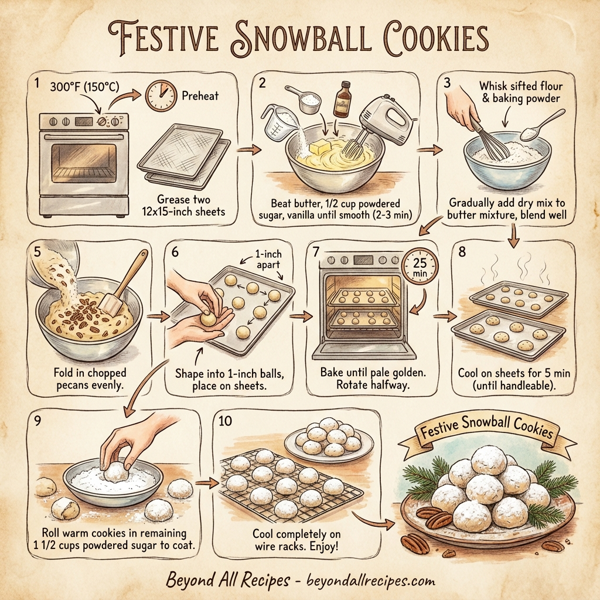 FESTIVE SNOWBALL COOKIES

1
300°F (150°C)
Preheat
Grease two 12x15-inch sheets

2
Beat butter, 1/2 cup powdered sugar, vanilla until smooth (2-3 min)

3
Whisk sifted flour & baking powder
Gradually add dry mix to butter mixture, blend well

5
Fold in chopped pecans evenly.

6
1-inch apart
Shape into 1-inch balls, place on sheets.

7
25 min
Bake until pale golden. Rotate halfway.

8
Cool on sheets for 5 min (until handleable).

9
Roll warm cookies in remaining 1 1/2 cups powdered sugar to coat.

10
Cool completely on wire racks. Enjoy!

Festive Snowball Cookies

Beyond All Recipes - beyondallrecipes.com