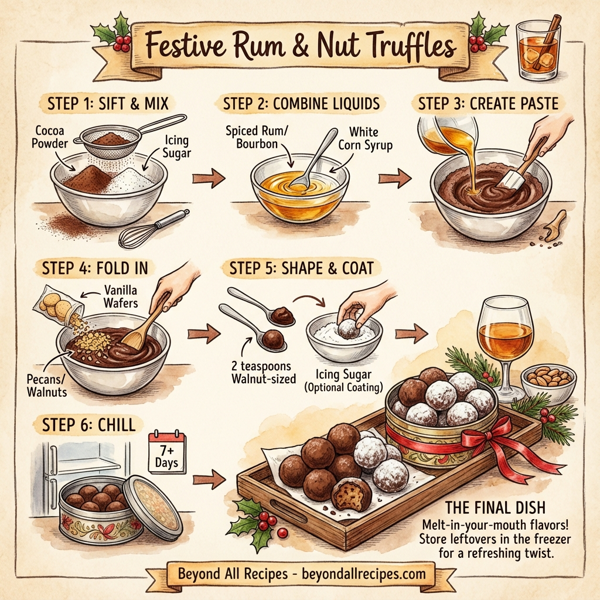 Festive Rum & Nut Truffles

STEP 1: SIFT & MIX

Cocoa Powder

Icing Sugar

STEP 2: COMBINE LIQUIDS

Spiced Rum/ Bourbon

White Corn Syrup

STEP 3: CREATE PASTE

STEP 4: FOLD IN

Vanilla Wafers

Pecans/ Walnuts

STEP 5: SHAPE & COAT

2 teaspoons Walnut-sized

Icing Sugar (Optional Coating)

STEP 6: CHILL

7+ Days

THE FINAL DISH

Melt-in-your-mouth flavors! Store leftovers in the freezer for a refreshing twist.

Beyond All Recipes - beyondallrecipes.com