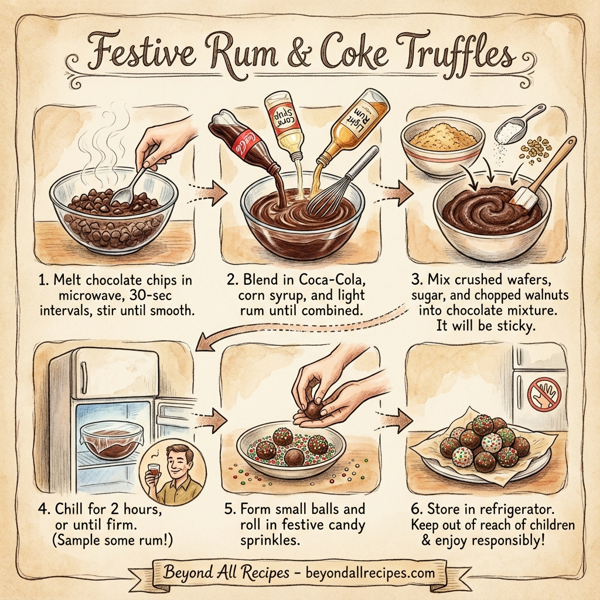 Festive Rum & Coke Truffles

Coca-Cola

Corn Syrup

Light Rum

1. Melt chocolate chips in microwave, 30-sec intervals, stir until smooth.

2. Blend in Coca-Cola, corn syrup, and light rum until combined.

3. Mix crushed wafers, sugar, and chopped walnuts into chocolate mixture. It will be sticky.

4. Chill for 2 hours, or until firm. (Sample some rum!)

5. Form small balls and roll in festive candy sprinkles.

6. Store in refrigerator. Keep out of reach of children & enjoy responsibly!

Beyond All Recipes - beyondallrecipes.com