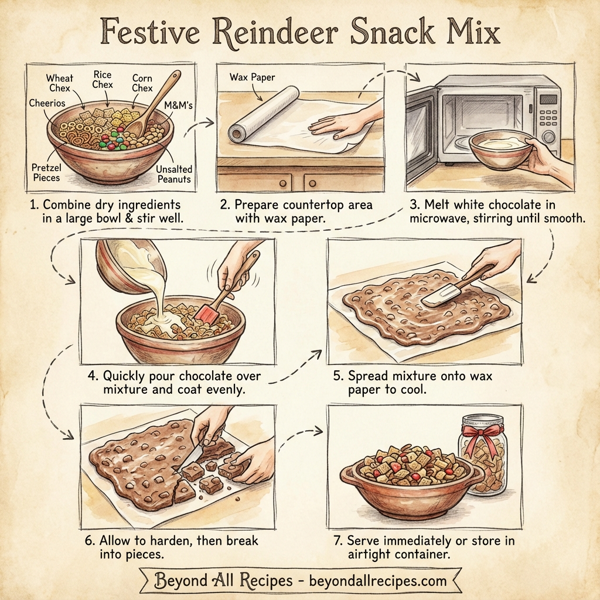 Festive Reindeer Snack Mix

Wheat Chex
Rice Chex
Corn Chex
Cheerios
M&M's
Pretzel Pieces
Unsalted Peanuts

1. Combine dry ingredients in a large bowl & stir well.

Wax Paper

2. Prepare countertop area with wax paper.

3. Melt white chocolate in microwave, stirring until smooth.

4. Quickly pour chocolate over mixture and coat evenly.

5. Spread mixture onto wax paper to cool.

6. Allow to harden, then break into pieces.

7. Serve immediately or store in airtight container.

Beyond All Recipes - beyondallrecipes.com