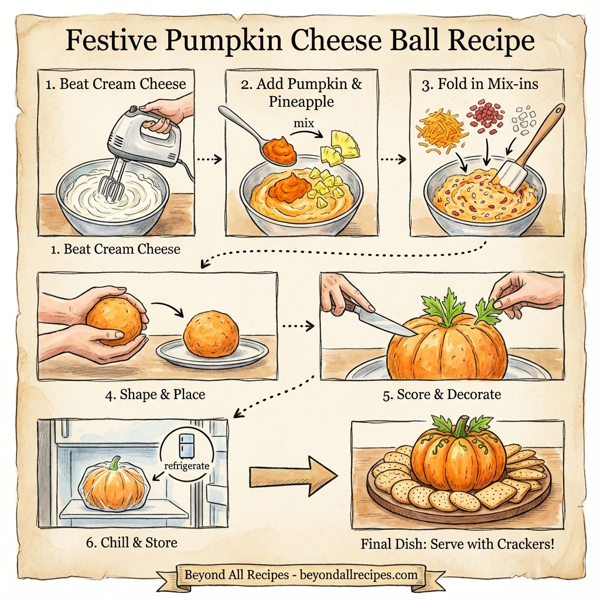 Festive Pumpkin Cheese Ball Recipe

1. Beat Cream Cheese

2. Add Pumpkin & Pineapple

mix

3. Fold in Mix-ins

1. Beat Cream Cheese

4. Shape & Place

5. Score & Decorate

refrigerate

6. Chill & Store

Final Dish: Serve with Crackers!

Beyond All Recipes - beyondallrecipes.com