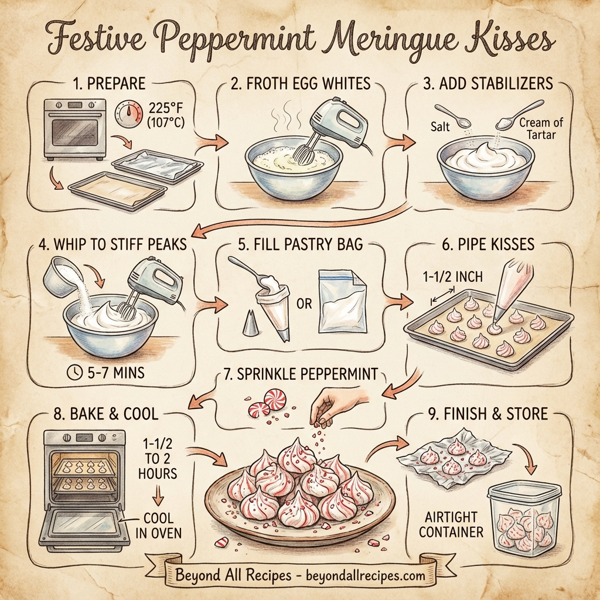 Festive Peppermint Meringue Kisses

1. PREPARE

225°F (107°C)

2. FROTH EGG WHITES

3. ADD STABILIZERS

Salt

Cream of Tartar

4. WHIP TO STIFF PEAKS

5-7 MINS

5. FILL PASTRY BAG

OR

6. PIPE KISSES

1-1/2 INCH

7. SPRINKLE PEPPERMINT

8. BAKE & COOL

1-1/2 TO 2 HOURS

COOL IN OVEN

9. FINISH & STORE

AIRTIGHT CONTAINER

Beyond All Recipes - beyondallrecipes.com