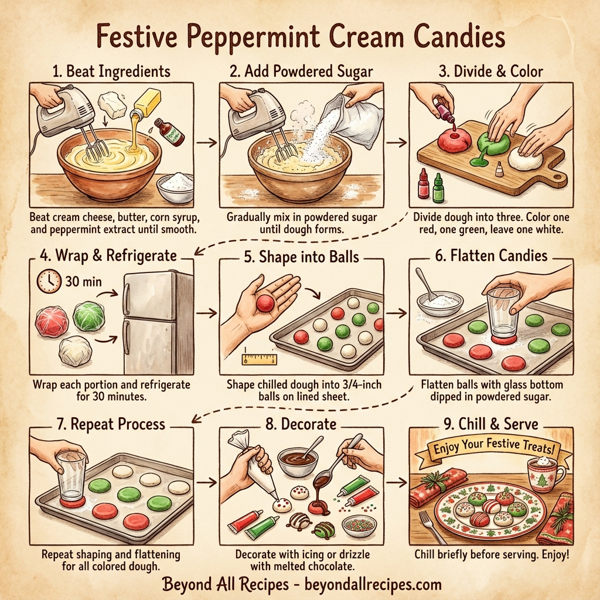 Festive Peppermint Cream Candies

1. Beat Ingredients

Beat cream cheese, butter, corn syrup, and peppermint extract until smooth.

2. Add Powdered Sugar

Gradually mix in powdered sugar until dough forms.

3. Divide & Color

Divide dough into three. Color one red, one green, leave one white.

4. Wrap & Refrigerate

30 min

Wrap each portion and refrigerate for 30 minutes.

5. Shape into Balls

Shape chilled dough into 3/4-inch balls on lined sheet.

6. Flatten Candies

Flatten balls with glass bottom dipped in powdered sugar.

7. Repeat Process

Repeat shaping and flattening for all colored dough.

8. Decorate

Decorate with icing or drizzle with melted chocolate.

9. Chill & Serve

Enjoy Your Festive Treats!

Chill briefly before serving. Enjoy!

Beyond All Recipes - beyondallrecipes.com