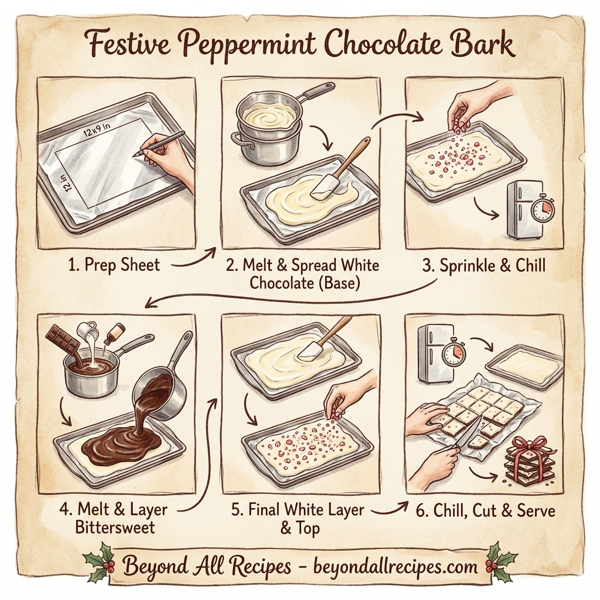 Festive Peppermint Chocolate Bark

12x9 in

12 in

1. Prep Sheet

2. Melt & Spread White Chocolate (Base)

3. Sprinkle & Chill

4. Melt & Layer Bittersweet

5. Final White Layer & Top

6. Chill, Cut & Serve

Beyond All Recipes - beyondallrecipes.com