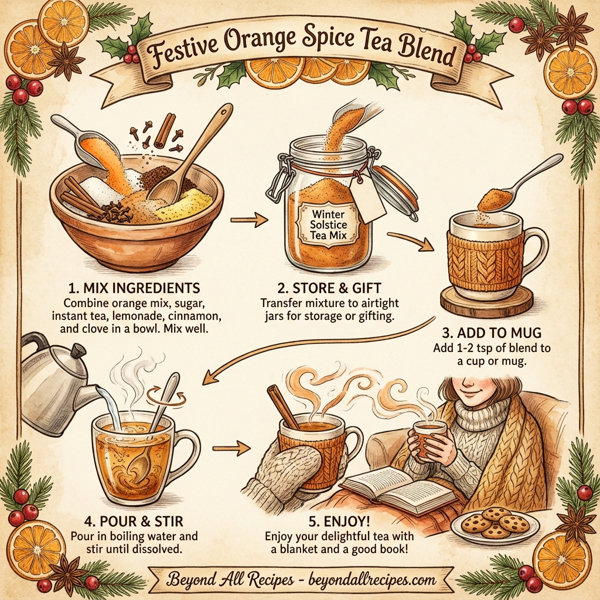 Festive Orange Spice Tea Blend

Winter Solstice Tea Mix

1. MIX INGREDIENTS
Combine orange mix, sugar, instant tea, lemonade, cinnamon, and clove in a bowl. Mix well.

2. STORE & GIFT
Transfer mixture to airtight jars for storage or gifting.

3. ADD TO MUG
Add 1-2 tsp of blend to a cup or mug.

4. POUR & STIR
Pour in boiling water and stir until dissolved.

5. ENJOY!
Enjoy your delightful tea with a blanket and a good book!

Beyond All Recipes - beyondallrecipes.com