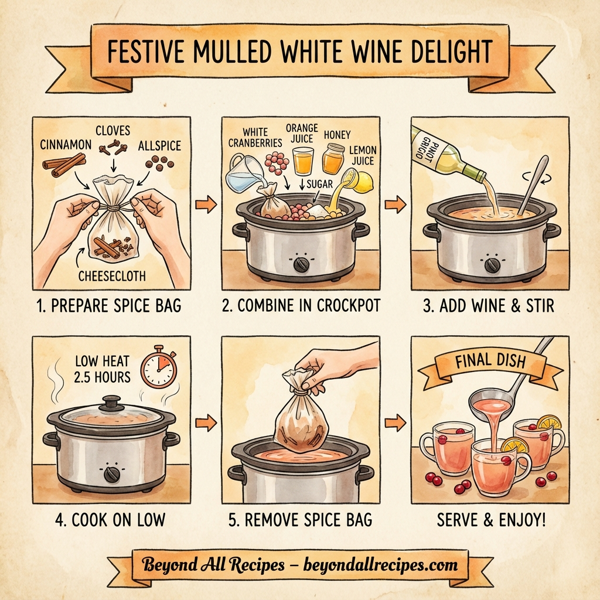 FESTIVE MULLED WHITE WINE DELIGHT

CINNAMON
CLOVES
ALLSPICE
CHEESECLOTH
1. PREPARE SPICE BAG

WHITE CRANBERRIES
ORANGE JUICE
HONEY
LEMON JUICE
SUGAR
2. COMBINE IN CROCKPOT

PINOT GRIGIO
3. ADD WINE & STIR

LOW HEAT 2.5 HOURS
4. COOK ON LOW

5. REMOVE SPICE BAG

FINAL DISH
SERVE & ENJOY!

Beyond All Recipes – beyondallrecipes.com