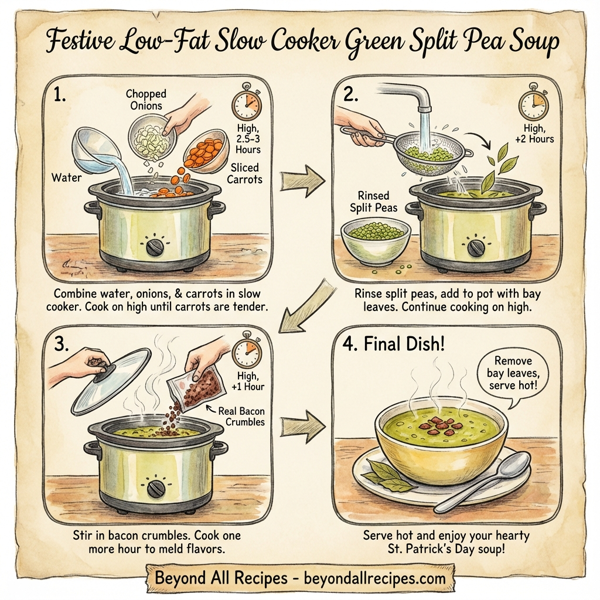 Festive Low-Fat Slow Cooker Green Split Pea Soup

1.

Chopped Onions

High, 2.5-3 Hours

Water

Sliced Carrots

Combine water, onions, & carrots in slow cooker. Cook on high until carrots are tender.

2.

High, +2 Hours

Rinsed Split Peas

Rinse split peas, add to pot with bay leaves. Continue cooking on high.

3.

High, +1 Hour

Real Bacon Crumbles

Stir in bacon crumbles. Cook one more hour to meld flavors.

4. Final Dish!

Remove bay leaves, serve hot!

Serve hot and enjoy your hearty St. Patrick's Day soup!

Beyond All Recipes - beyondallrecipes.com