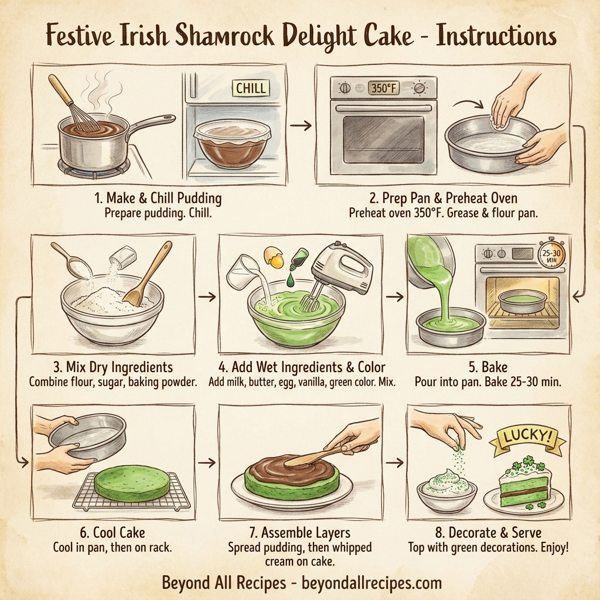 Festive Irish Shamrock Delight Cake - Instructions

CHILL

350°F

1. Make & Chill Pudding
Prepare pudding. Chill.

2. Prep Pan & Preheat Oven
Preheat oven 350°F. Grease & flour pan.

25-30 MIN

3. Mix Dry Ingredients
Combine flour, sugar, baking powder.

4. Add Wet Ingredients & Color
Add milk, butter, egg, vanilla, green color. Mix.

5. Bake
Pour into pan. Bake 25-30 min.

LUCKY!

6. Cool Cake
Cool in pan, then on rack.

7. Assemble Layers
Spread pudding, then whipped cream on cake.

8. Decorate & Serve
Top with green decorations. Enjoy!

Beyond All Recipes - beyondallrecipes.com