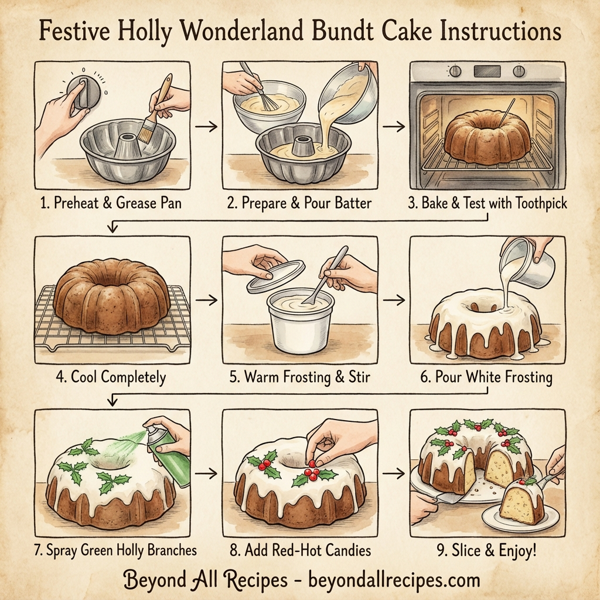 Festive Holly Wonderland Bundt Cake Instructions

1. Preheat & Grease Pan

2. Prepare & Pour Batter

3. Bake & Test with Toothpick

4. Cool Completely

5. Warm Frosting & Stir

6. Pour White Frosting

7. Spray Green Holly Branches

8. Add Red-Hot Candies

9. Slice & Enjoy!

Beyond All Recipes - beyondallrecipes.com