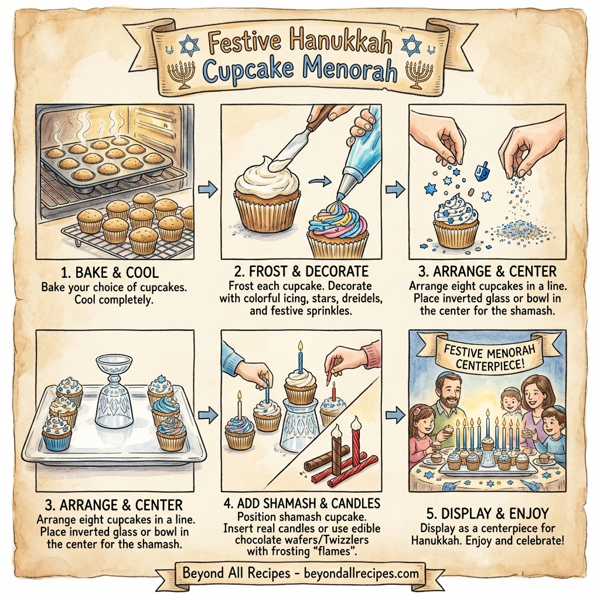 Festive Hanukkah Cupcake Menorah

1. BAKE & COOL
Bake your choice of cupcakes. Cool completely.

2. FROST & DECORATE
Frost each cupcake. Decorate with colorful icing, stars, dreidels, and festive sprinkles.

3. ARRANGE & CENTER
Arrange eight cupcakes in a line. Place inverted glass or bowl in the center for the shamash.

3. ARRANGE & CENTER
Arrange eight cupcakes in a line. Place inverted glass or bowl in the center for the shamash.

4. ADD SHAMASH & CANDLES
Position shamash cupcake. Insert real candles or use edible chocolate wafers/Twizzlers with frosting "flames".

FESTIVE MENORAH CENTERPIECE!

5. DISPLAY & ENJOY
Display as a centerpiece for Hanukkah. Enjoy and celebrate!

Beyond All Recipes - beyondallrecipes.com