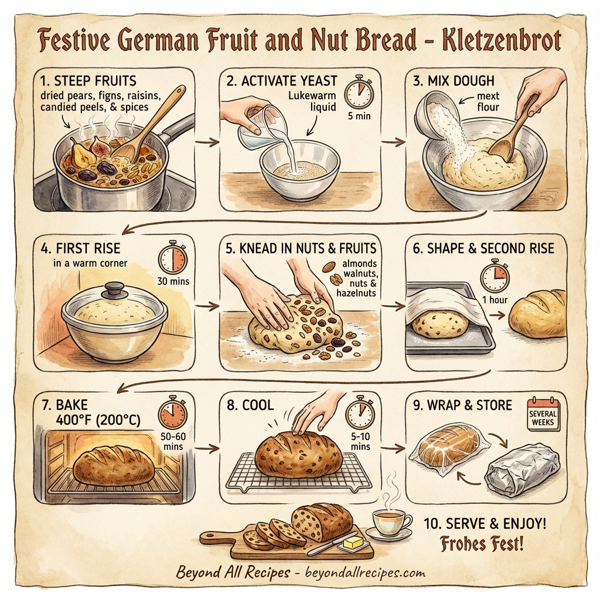 Festive German Fruit and Nut Bread - Kletzenbrot

1. STEEP FRUITS
dried pears, figns, raisins, candied peels, & spices

2. ACTIVATE YEAST
Lukewarm liquid
5 min

3. MIX DOUGH
mext flour

4. FIRST RISE
in a warm corner
30 mins

5. KNEAD IN NUTS & FRUITS
almonds walnuts, nuts & hazelnuts

6. SHAPE & SECOND RISE
1 hour

7. BAKE
400°F (200°C)
50-60 mins

8. COOL
5-10 mins

9. WRAP & STORE
SEVERAL WEEKS

10. SERVE & ENJOY!
Frohes Fest!

Beyond All Recipes - beyondallrecipes.com