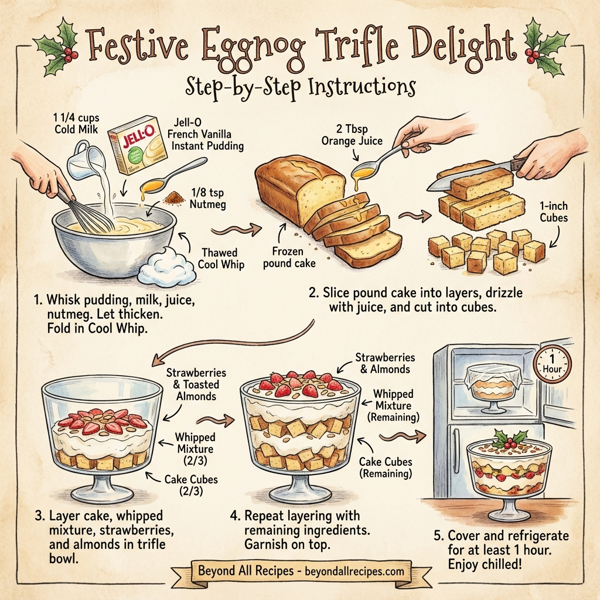 Festive Eggnog Trifle Delight

Step-by-Step Instructions

1 1/4 cups Cold Milk

JELL-O

Jell-O French Vanilla Instant Pudding

1/8 tsp Nutmeg

Thawed Cool Whip

1. Whisk pudding, milk, juice, nutmeg. Let thicken. Fold in Cool Whip.

2 Tbsp Orange Juice

Frozen pound cake

1-inch Cubes

2. Slice pound cake into layers, drizzle with juice, and cut into cubes.

Strawberries & Toasted Almonds

Whipped Mixture (2/3)

Cake Cubes (2/3)

3. Layer cake, whipped mixture, strawberries, and almonds in trifle bowl.

Strawberries & Almonds

Whipped Mixture (Remaining)

Cake Cubes (Remaining)

4. Repeat layering with remaining ingredients. Garnish on top.

1 Hour

5. Cover and refrigerate for at least 1 hour. Enjoy chilled!

Beyond All Recipes - beyondallrecipes.com