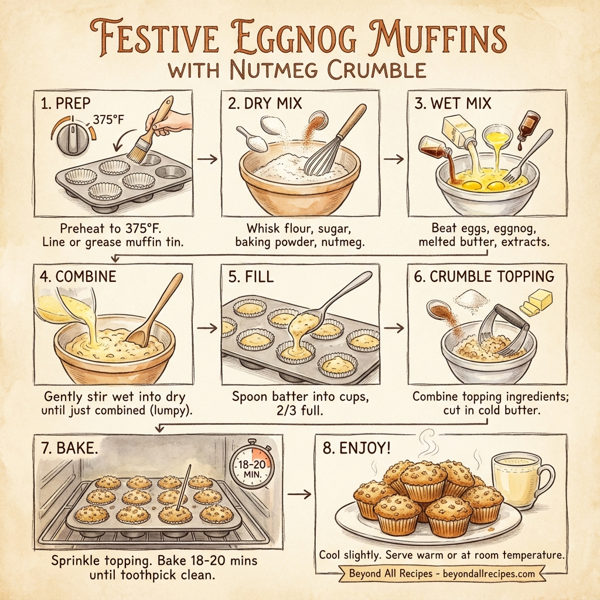 FESTIVE EGGNOG MUFFINS
WITH NUTMEG CRUMBLE

1. PREP
375°F
Preheat to 375°F. Line or grease muffin tin.

2. DRY MIX
Whisk flour, sugar, baking powder, nutmeg.

3. WET MIX
Beat eggs, eggnog, melted butter, extracts.

4. COMBINE
Gently stir wet into dry until just combined (lumpy).

5. FILL
Spoon batter into cups, 2/3 full.

6. CRUMBLE TOPPING
Combine topping ingredients; cut in cold butter.

7. BAKE.
18-20 MIN.
Sprinkle topping. Bake 18-20 mins until toothpick clean.

8. ENJOY!
Cool slightly. Serve warm or at room temperature.

Beyond All Recipes - beyondallrecipes.com