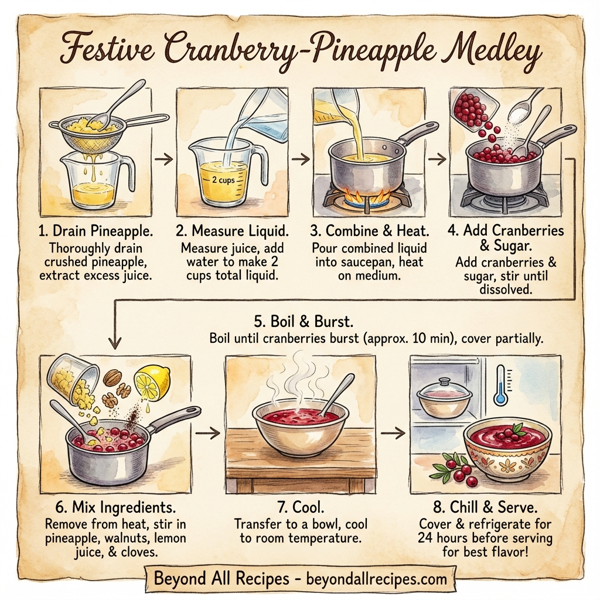 Festive Cranberry-Pineapple Medley

2 cups

1. Drain Pineapple.
Thoroughly drain crushed pineapple, extract excess juice.

2. Measure Liquid.
Measure juice, add water to make 2 cups total liquid.

3. Combine & Heat.
Pour combined liquid into saucepan, heat on medium.

4. Add Cranberries & Sugar.
Add cranberries & sugar, stir until dissolved.

5. Boil & Burst.
Boil until cranberries burst (approx. 10 min), cover partially.

6. Mix Ingredients.
Remove from heat, stir in pineapple, walnuts, lemon juice, & cloves.

7. Cool.
Transfer to a bowl, cool to room temperature.

8. Chill & Serve.
Cover & refrigerate for 24 hours before serving for best flavor!

Beyond All Recipes - beyondallrecipes.com