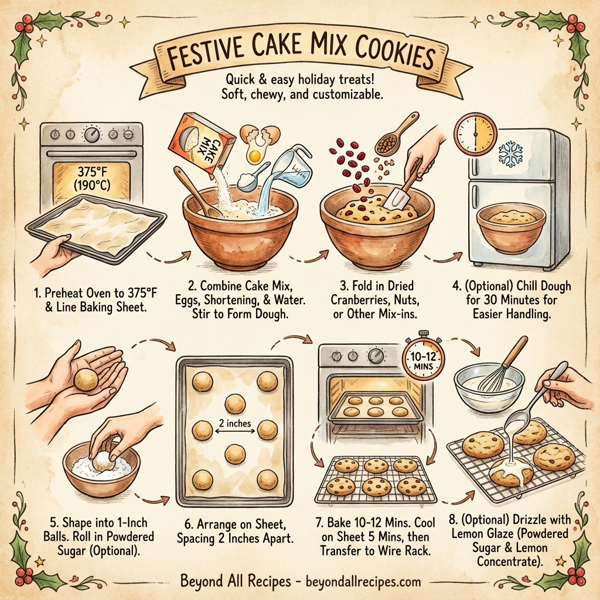 FESTIVE CAKE MIX COOKIES

Quick & easy holiday treats! Soft, chewy, and customizable.

375°F (190°C)

CAKE MIX

1. Preheat Oven to 375°F & Line Baking Sheet.

2. Combine Cake Mix, Eggs, Shortening, & Water. Stir to Form Dough.

3. Fold in Dried Cranberries, Nuts, or Other Mix-ins.

4. (Optional) Chill Dough for 30 Minutes for Easier Handling.

2 inches

10-12 MINS

5. Shape into 1-Inch Balls. Roll in Powdered Sugar (Optional).

6. Arrange on Sheet, Spacing 2 Inches Apart.

7. Bake 10-12 Mins. Cool on Sheet 5 Mins, then Transfer to Wire Rack.

8. (Optional) Drizzle with Lemon Glaze (Powdered Sugar & Lemon Concentrate).

Beyond All Recipes - beyondallrecipes.com