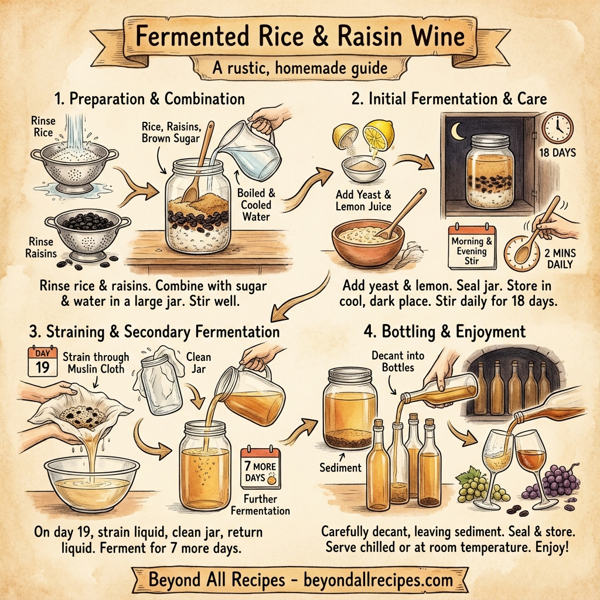 Fermented Rice & Raisin Wine

A rustic, homemade guide

1. Preparation & Combination

Rinse Rice

Rice, Raisins, Brown Sugar

Boiled & Cooled Water

Rinse Raisins

Rinse rice & raisins. Combine with sugar & water in a large jar. Stir well.

2. Initial Fermentation & Care

Add Yeast & Lemon Juice

18 DAYS

Morning & Evening Stir

2 MINS DAILY

Add yeast & lemon. Seal jar. Store in cool, dark place. Stir daily for 18 days.

3. Straining & Secondary Fermentation

DAY 19

Strain through Muslin Cloth

Clean Jar

7 MORE DAYS

Further Fermentation

On day 19, strain liquid, clean jar, return liquid. Ferment for 7 more days.

4. Bottling & Enjoyment

Decant into Bottles

Sediment

Carefully decant, leaving sediment. Seal & store. Serve chilled or at room temperature. Enjoy!

Beyond All Recipes - beyondallrecipes.com