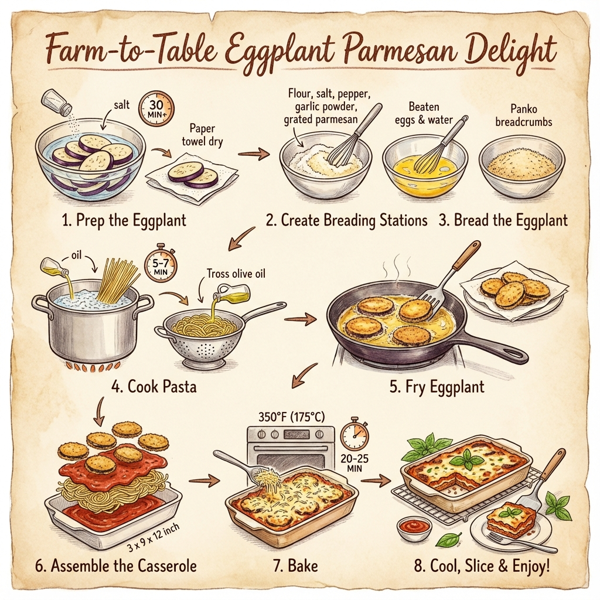 Farm-to-Table Eggplant Parmesan Delight

salt

30 MIN+

Paper towel dry

Flour, salt, pepper, garlic powder, grated parmesan

Beaten eggs & water

Panko breadcrumbs

1. Prep the Eggplant

2. Create Breading Stations

3. Bread the Eggplant

oil

5-7 MIN

Tross olive oil

4. Cook Pasta

5. Fry Eggplant

350°F (175°C)

20-25 MIN

3 x 9 x 12 inch

6. Assemble the Casserole

7. Bake

8. Cool, Slice & Enjoy!