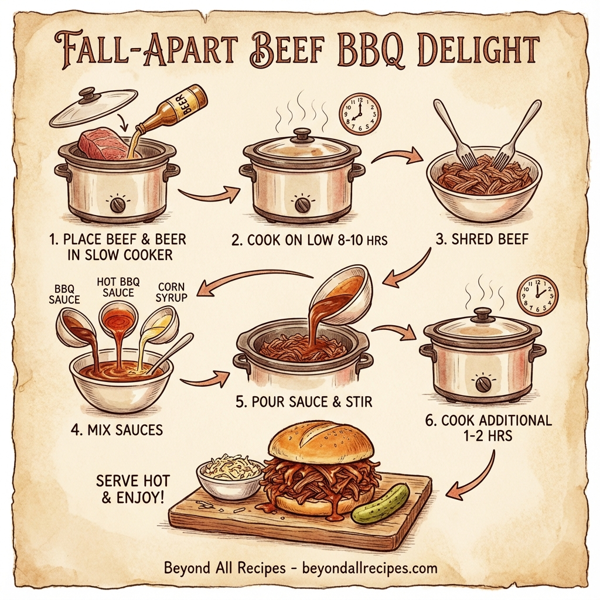 FALL-APART BEEF BBQ DELIGHT

BEER

1. PLACE BEEF & BEER IN SLOW COOKER

2. COOK ON LOW 8-10 HRS

3. SHRED BEEF

BBQ SAUCE

HOT BBQ SAUCE

CORN SYRUP

4. MIX SAUCES

5. POUR SAUCE & STIR

6. COOK ADDITIONAL 1-2 HRS

SERVE HOT & ENJOY!

Beyond All Recipes - beyondallrecipes.com