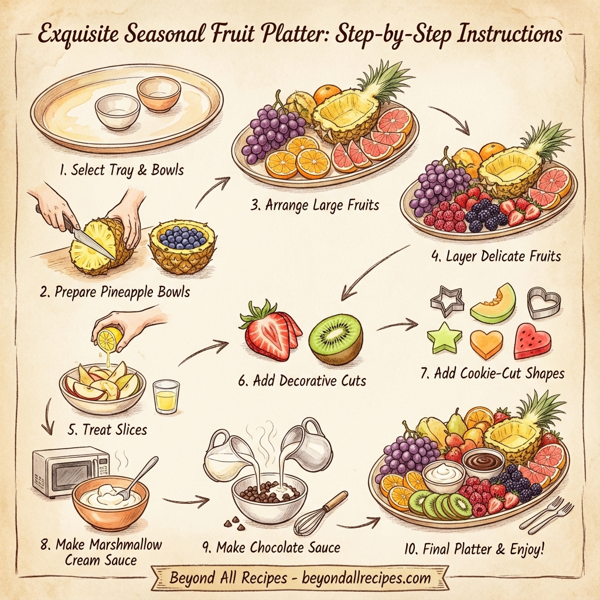 Exquisite Seasonal Fruit Platter: Step-by-Step Instructions

1. Select Tray & Bowls

2. Prepare Pineapple Bowls

3. Arrange Large Fruits

4. Layer Delicate Fruits

5. Treat Slices

6. Add Decorative Cuts

7. Add Cookie-Cut Shapes

8. Make Marshmallow Cream Sauce

9. Make Chocolate Sauce

10. Final Platter & Enjoy!

Beyond All Recipes - beyondallrecipes.com