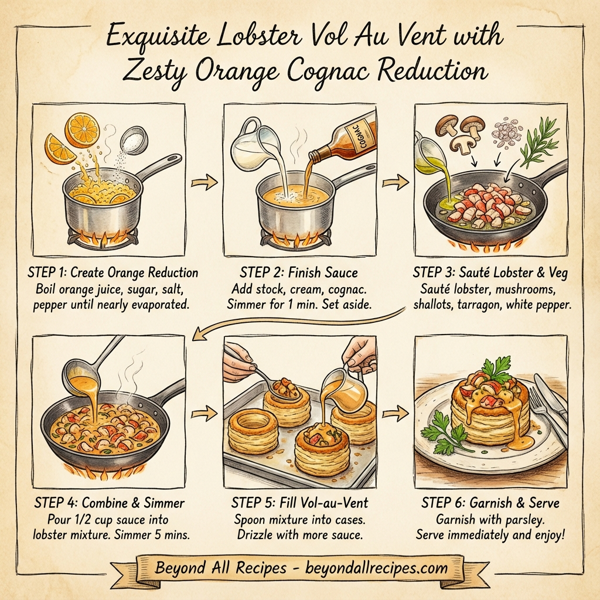 Exquisite Lobster Vol Au Vent with Zesty Orange Cognac Reduction

COGNAC

STEP 1: Create Orange Reduction
Boil orange juice, sugar, salt, pepper until nearly evaporated.

STEP 2: Finish Sauce
Add stock, cream, cognac. Simmer for 1 min. Set aside.

STEP 3: Sauté Lobster & Veg
Sauté lobster, mushrooms, shallots, tarragon, white pepper.

STEP 4: Combine & Simmer
Pour 1/2 cup sauce into lobster mixture. Simmer 5 mins.

STEP 5: Fill Vol-au-Vent
Spoon mixture into cases. Drizzle with more sauce.

STEP 6: Garnish & Serve
Garnish with parsley. Serve immediately and enjoy!

Beyond All Recipes - beyondallrecipes.com