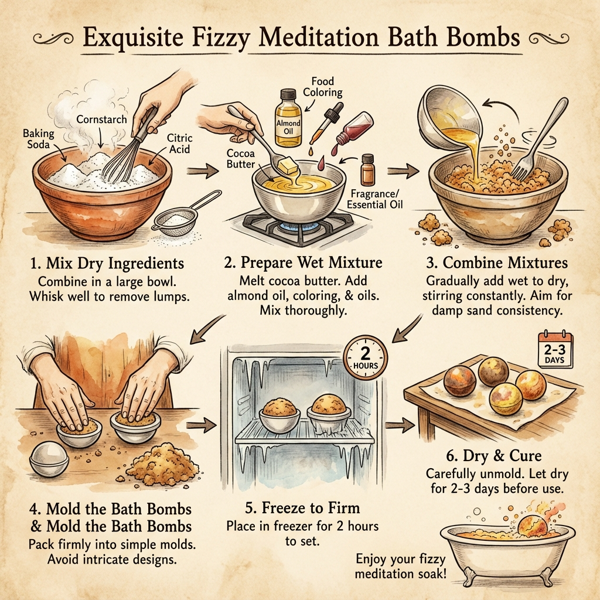 Exquisite Fizzy Meditation Bath Bombs

Baking Soda
Cornstarch
Citric Acid

Food Coloring
Almond Oil
Cocoa Butter
Fragrance/ Essential Oil

1. Mix Dry Ingredients
Combine in a large bowl. Whisk well to remove lumps.

2. Prepare Wet Mixture
Melt cocoa butter. Add almond oil, coloring, & oils. Mix thoroughly.

3. Combine Mixtures
Gradually add wet to dry, stirring constantly. Aim for damp sand consistency.

2 HOURS

2-3 DAYS

4. Mold the Bath Bombs & Mold the Bath Bombs
Pack firmly into simple molds. Avoid intricate designs.

5. Freeze to Firm
Place in freezer for 2 hours to set.

6. Dry & Cure
Carefully unmold. Let dry for 2-3 days before use.

Enjoy your fizzy meditation soak!