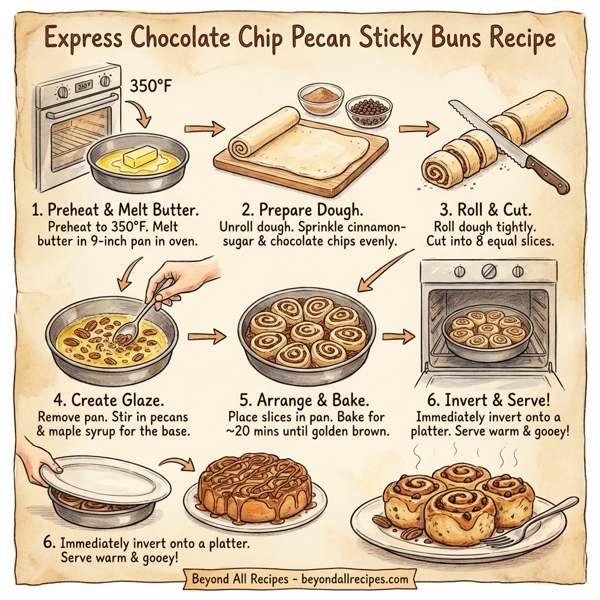 Express Chocolate Chip Pecan Sticky Buns Recipe

350°F

1. Preheat & Melt Butter.
Preheat to 350°F. Melt butter in 9-inch pan in oven.

2. Prepare Dough.
Unroll dough. Sprinkle cinnamon-sugar & chocolate chips evenly.

3. Roll & Cut.
Roll dough tightly. Cut into 8 equal slices.

4. Create Glaze.
Remove pan. Stir in pecans & maple syrup for the base.

5. Arrange & Bake.
Place slices in pan. Bake for ~20 mins until golden brown.

6. Invert & Serve!
Immediately invert onto a platter. Serve warm & gooey!

6. Immediately invert onto a platter. Serve warm & gooey!

Beyond All Recipes - beyondallrecipes.com