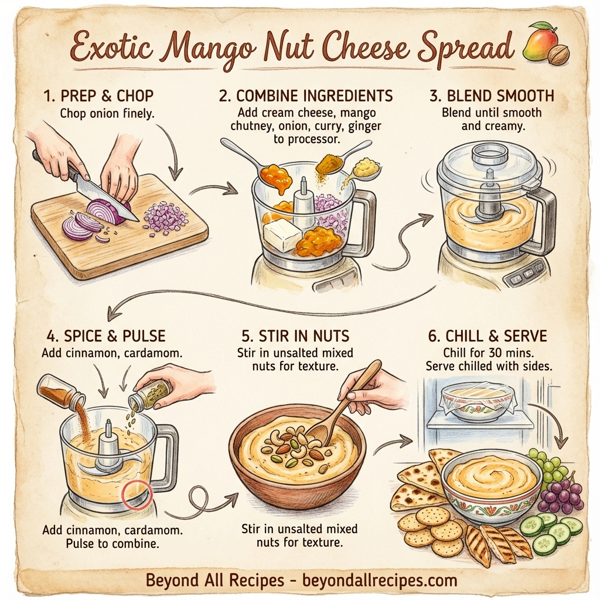 Exotic Mango Nut Cheese Spread

1. PREP & CHOP
Chop onion finely.

2. COMBINE INGREDIENTS
Add cream cheese, mango chutney, onion, curry, ginger to processor.

3. BLEND SMOOTH
Blend until smooth and creamy.

4. SPICE & PULSE
Add cinnamon, cardamom.

Add cinnamon, cardamom. Pulse to combine.

5. STIR IN NUTS
Stir in unsalted mixed nuts for texture.

Stir in unsalted mixed nuts for texture.

6. CHILL & SERVE
Chill for 30 mins. Serve chilled with sides.

Beyond All Recipes - beyondallrecipes.com