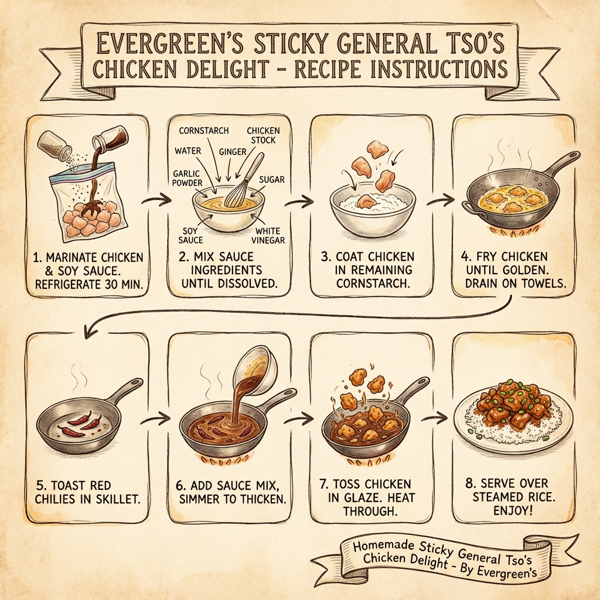 EVERGREEN'S STICKY GENERAL TSO'S CHICKEN DELIGHT - RECIPE INSTRUCTIONS

1. MARINATE CHICKEN & SOY SAUCE. REFRIGERATE 30 MIN.

CORNSTARCH
CHICKEN STOCK
WATER
GINGER
GARLIC POWDER
SUGAR
SOY SAUCE
WHITE VINEGAR

2. MIX SAUCE INGREDIENTS UNTIL DISSOLVED.

3. COAT CHICKEN IN REMAINING CORNSTARCH.

4. FRY CHICKEN UNTIL GOLDEN. DRAIN ON TOWELS.

5. TOAST RED CHILIES IN SKILLET.

6. ADD SAUCE MIX, SIMMER TO THICKEN.

7. TOSS CHICKEN IN GLAZE. HEAT THROUGH.

8. SERVE OVER STEAMED RICE. ENJOY!

Homemade Sticky General Tso's Chicken Delight - By Evergreen's