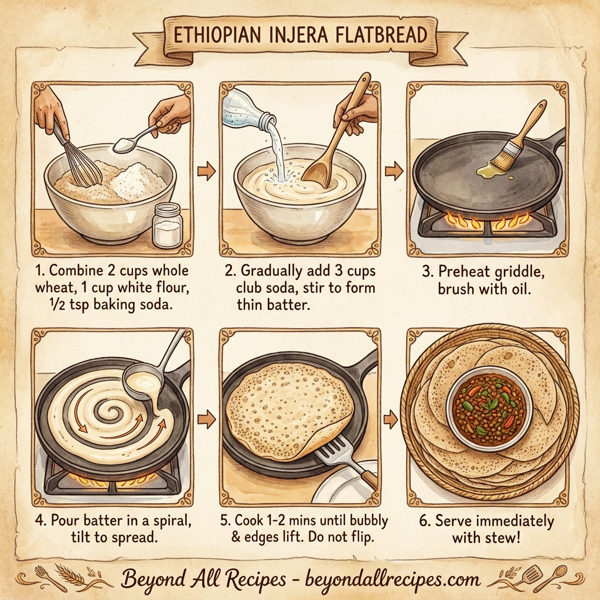 ETHIOPIAN INJERA FLATBREAD

1. Combine 2 cups whole wheat, 1 cup white flour, ½ tsp baking soda.

2. Gradually add 3 cups club soda, stir to form thin batter.

3. Preheat griddle, brush with oil.

4. Pour batter in a spiral, tilt to spread.

5. Cook 1-2 mins until bubbly & edges lift. Do not flip.

6. Serve immediately with stew!

Beyond All Recipes - beyondallrecipes.com