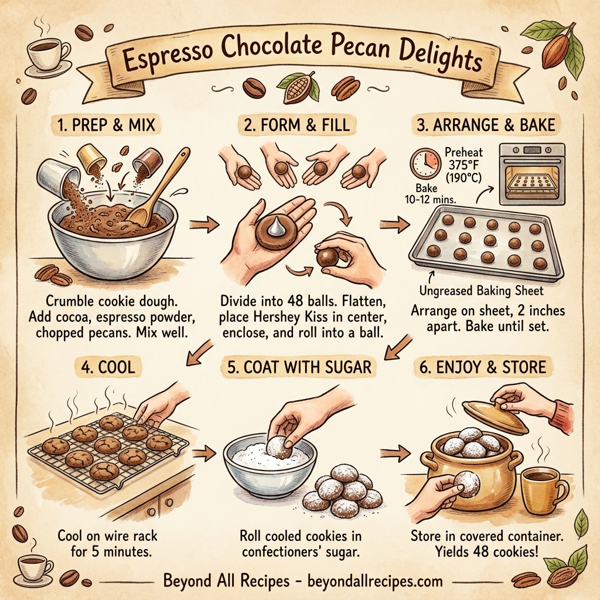 Espresso Chocolate Pecan Delights

1. PREP & MIX

Crumble cookie dough. Add cocoa, espresso powder, chopped pecans. Mix well.

2. FORM & FILL

Divide into 48 balls. Flatten, place Hershey Kiss in center, enclose, and roll into a ball.

3. ARRANGE & BAKE

Preheat 375°F (190°C)

Bake 10-12 mins.

Ungreased Baking Sheet

Arrange on sheet, 2 inches apart. Bake until set.

4. COOL

Cool on wire rack for 5 minutes.

5. COAT WITH SUGAR

Roll cooled cookies in confectioners' sugar.

6. ENJOY & STORE

Store in covered container. Yields 48 cookies!

Beyond All Recipes - beyondallrecipes.com