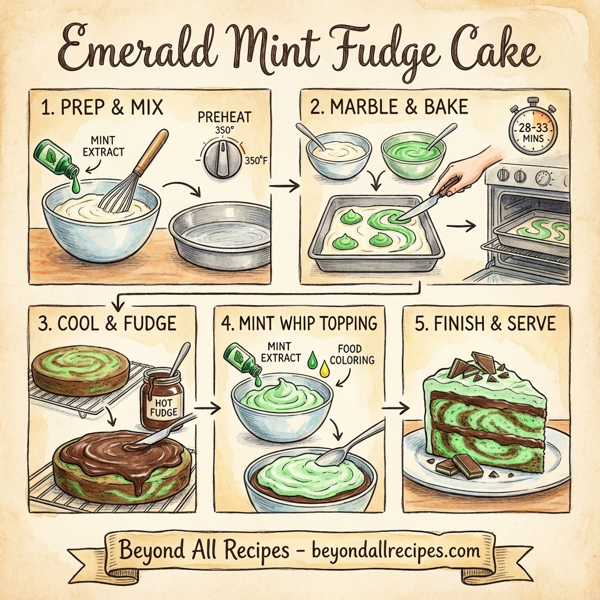 Emerald Mint Fudge Cake

1. PREP & MIX

MINT EXTRACT

PREHEAT

350°

350°F

2. MARBLE & BAKE

28-33 MINS

3. COOL & FUDGE

HOT FUDGE

4. MINT WHIP TOPPING

MINT EXTRACT

FOOD COLORING

5. FINISH & SERVE

Beyond All Recipes - beyondallrecipes.com