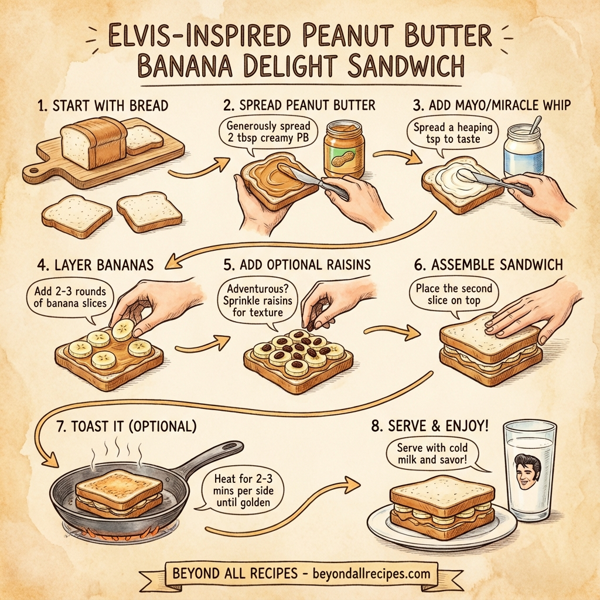 ELVIS-INSPIRED PEANUT BUTTER BANANA DELIGHT SANDWICH

1. START WITH BREAD

2. SPREAD PEANUT BUTTER

Generously spread 2 tbsp creamy PB

3. ADD MAYO/MIRACLE WHIP

Spread a heaping tsp to taste

4. LAYER BANANAS

Add 2-3 rounds of banana slices

5. ADD OPTIONAL RAISINS

Adventurous? Sprinkle raisins for texture

6. ASSEMBLE SANDWICH

Place the second slice on top

7. TOAST IT (OPTIONAL)

Heat for 2-3 mins per side until golden

8. SERVE & ENJOY!

Serve with cold milk and savor!

BEYOND ALL RECIPES - beyondallrecipes.com