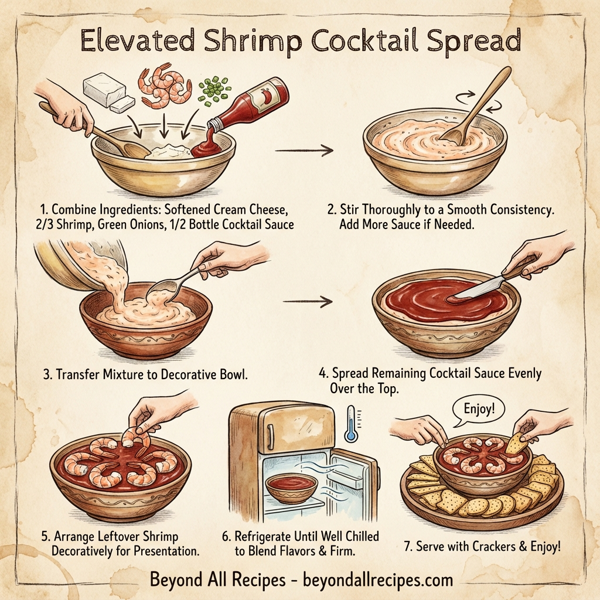 Elevated Shrimp Cocktail Spread

1. Combine Ingredients: Softened Cream Cheese, 2/3 Shrimp, Green Onions, 1/2 Bottle Cocktail Sauce

2. Stir Thoroughly to a Smooth Consistency. Add More Sauce if Needed.

3. Transfer Mixture to Decorative Bowl.

4. Spread Remaining Cocktail Sauce Evenly Over the Top.

5. Arrange Leftover Shrimp Decoratively for Presentation.

6. Refrigerate Until Well Chilled to Blend Flavors & Firm.

Enjoy!

7. Serve with Crackers & Enjoy!

Beyond All Recipes - beyondallrecipes.com