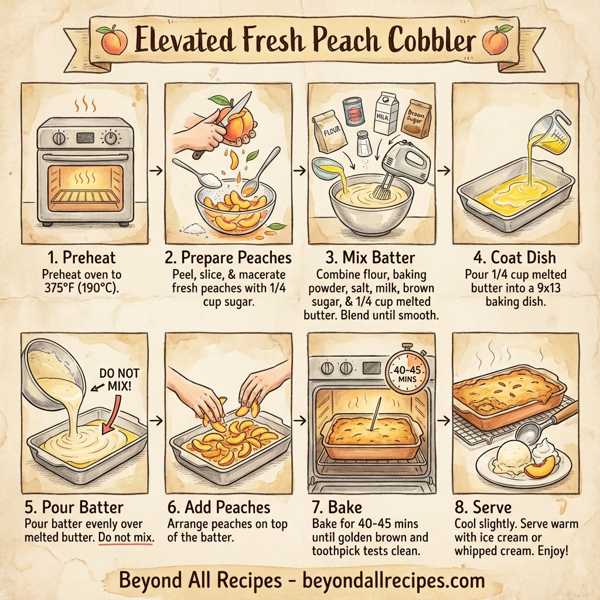 Elevated Fresh Peach Cobbler

FLOUR
MILK
Brown Sugar

1. Preheat
Preheat oven to 375°F (190°C).

2. Prepare Peaches
Peel, slice, & macerate fresh peaches with 1/4 cup sugar.

3. Mix Batter
Combine flour, baking powder, salt, milk, brown sugar, & 1/4 cup melted butter. Blend until smooth.

4. Coat Dish
Pour 1/4 cup melted butter into a 9x13 baking dish.

DO NOT MIX!

40-45 MINS

5. Pour Batter
Pour batter evenly over melted butter. Do not mix.

6. Add Peaches
Arrange peaches on top of the batter.

7. Bake
Bake for 40-45 mins until golden brown and toothpick tests clean.

8. Serve
Cool slightly. Serve warm with ice cream or whipped cream. Enjoy!

Beyond All Recipes - beyondallrecipes.com