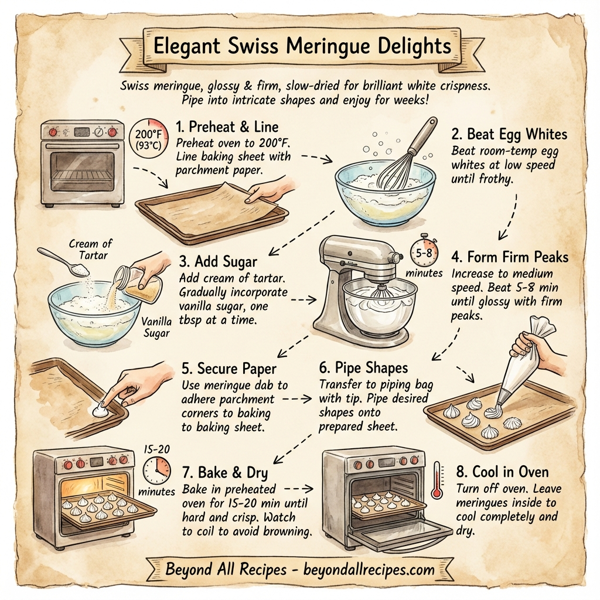 Elegant Swiss Meringue Delights

Swiss meringue, glossy & firm, slow-dried for brilliant white crispness. Pipe into intricate shapes and enjoy for weeks!

200°F (93°C)

1. Preheat & Line
Preheat oven to 200°F. Line baking sheet with parchment paper.

2. Beat Egg Whites
Beat room-temp egg whites at low speed until frothy.

Cream of Tartar

Vanilla Sugar

3. Add Sugar
Add cream of tartar. Gradually incorporate vanilla sugar, one tbsp at a time.

5-8 minutes

4. Form Firm Peaks
Increase to medium speed. Beat 5-8 min until glossy with firm peaks.

5. Secure Paper
Use meringue dab to adhere parchment corners to baking to baking sheet.

6. Pipe Shapes
Transfer to piping bag with tip. Pipe desired shapes onto prepared sheet.

15-20 minutes

7. Bake & Dry
Bake in preheated oven for 15-20 min until hard and crisp. Watch to coil to avoid browning.

8. Cool in Oven
Turn off oven. Leave meringues inside to cool completely and dry.

Beyond All Recipes - beyondallrecipes.com