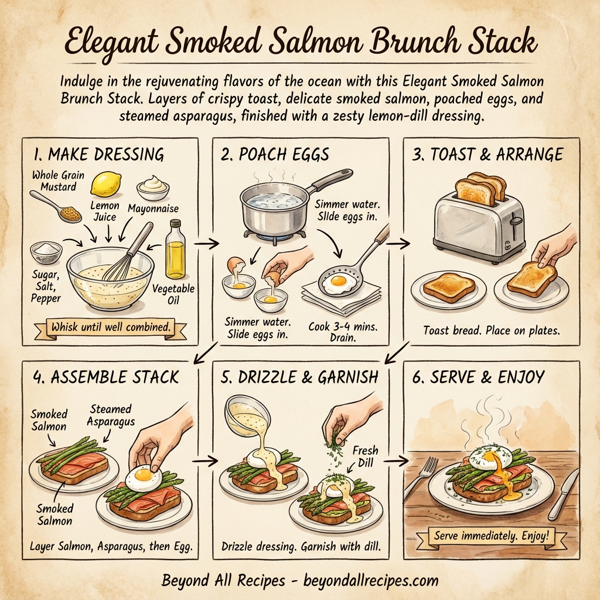 Elegant Smoked Salmon Brunch Stack

Indulge in the rejuvenating flavors of the ocean with this Elegant Smoked Salmon Brunch Stack. Layers of crispy toast, delicate smoked salmon, poached eggs, and steamed asparagus, finished with a zesty lemon-dill dressing.

1. MAKE DRESSING

Whole Grain Mustard

Lemon Juice

Mayonnaise

Sugar, Salt, Pepper

Vegetable Oil

Whisk until well combined.

2. POACH EGGS

Simmer water. Slide eggs in.

Simmer water. Slide eggs in.

Cook 3-4 mins. Drain.

3. TOAST & ARRANGE

Toast bread. Place on plates.

4. ASSEMBLE STACK

Smoked Salmon

Steamed Asparagus

Smoked Salmon

Layer Salmon, Asparagus, then Egg.

5. DRIZZLE & GARNISH

Fresh Dill

Drizzle dressing. Garnish with dill.

6. SERVE & ENJOY

Serve immediately. Enjoy!

Beyond All Recipes - beyondallrecipes.com