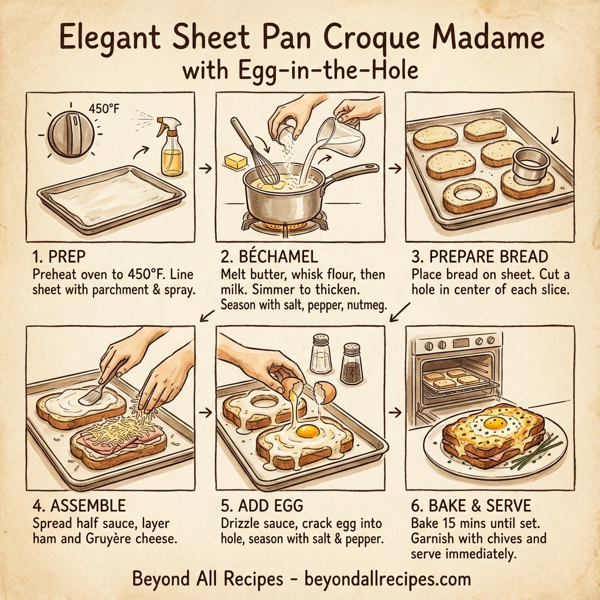 Elegant Sheet Pan Croque Madame
with Egg-in-the-Hole

450°F

1. PREP
Preheat oven to 450°F. Line sheet with parchment & spray.

2. BÉCHAMEL
Melt butter, whisk flour, then milk. Simmer to thicken. Season with salt, pepper, nutmeg.

3. PREPARE BREAD
Place bread on sheet. Cut a hole in center of each slice.

4. ASSEMBLE
Spread half sauce, layer ham and Gruyère cheese.

5. ADD EGG
Drizzle sauce, crack egg into hole, season with salt & pepper.

6. BAKE & SERVE
Bake 15 mins until set. Garnish with chives and serve immediately.

Beyond All Recipes - beyondallrecipes.com