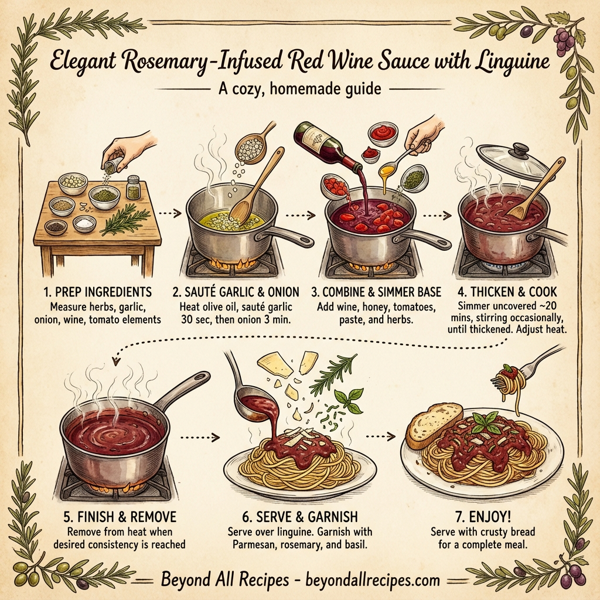 Elegant Rosemary-Infused Red Wine Sauce with Linguine

A cozy, homemade guide

1. PREP INGREDIENTS
Measure herbs, garlic, onion, wine, tomato elements

2. SAUTÉ GARLIC & ONION
Heat olive oil, sauté garlic 30 sec, then onion 3 min.

3. COMBINE & SIMMER BASE
Add wine, honey, tomatoes, paste, and herbs.

4. THICKEN & COOK
Simmer uncovered ~20 mins, stirring occasionally, until thickened. Adjust heat.

5. FINISH & REMOVE
Remove from heat when desired consistency is reached

6. SERVE & GARNISH
Serve over linguine. Garnish with Parmesan, rosemary, and basil.

7. ENJOY!
Serve with crusty bread for a complete meal.

Beyond All Recipes - beyondallrecipes.com