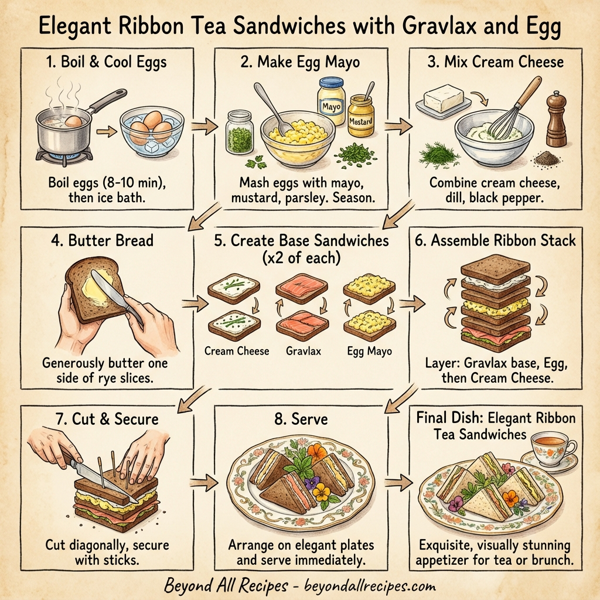 Elegant Ribbon Tea Sandwiches with Gravlax and Egg

1. Boil & Cool Eggs

Boil eggs (8-10 min), then ice bath.

2. Make Egg Mayo

Mayo

Mustard

Mash eggs with mayo, mustard, parsley. Season.

3. Mix Cream Cheese

Combine cream cheese, dill, black pepper.

4. Butter Bread

Generously butter one side of rye slices.

5. Create Base Sandwiches (x2 of each)

Cream Cheese

Gravlax

Egg Mayo

6. Assemble Ribbon Stack

Layer: Gravlax base, Egg, then Cream Cheese.

7. Cut & Secure

Cut diagonally, secure with sticks.

8. Serve

Arrange on elegant plates and serve immediately.

Final Dish: Elegant Ribbon Tea Sandwiches

Exquisite, visually stunning appetizer for tea or brunch.

Beyond All Recipes - beyondallrecipes.com